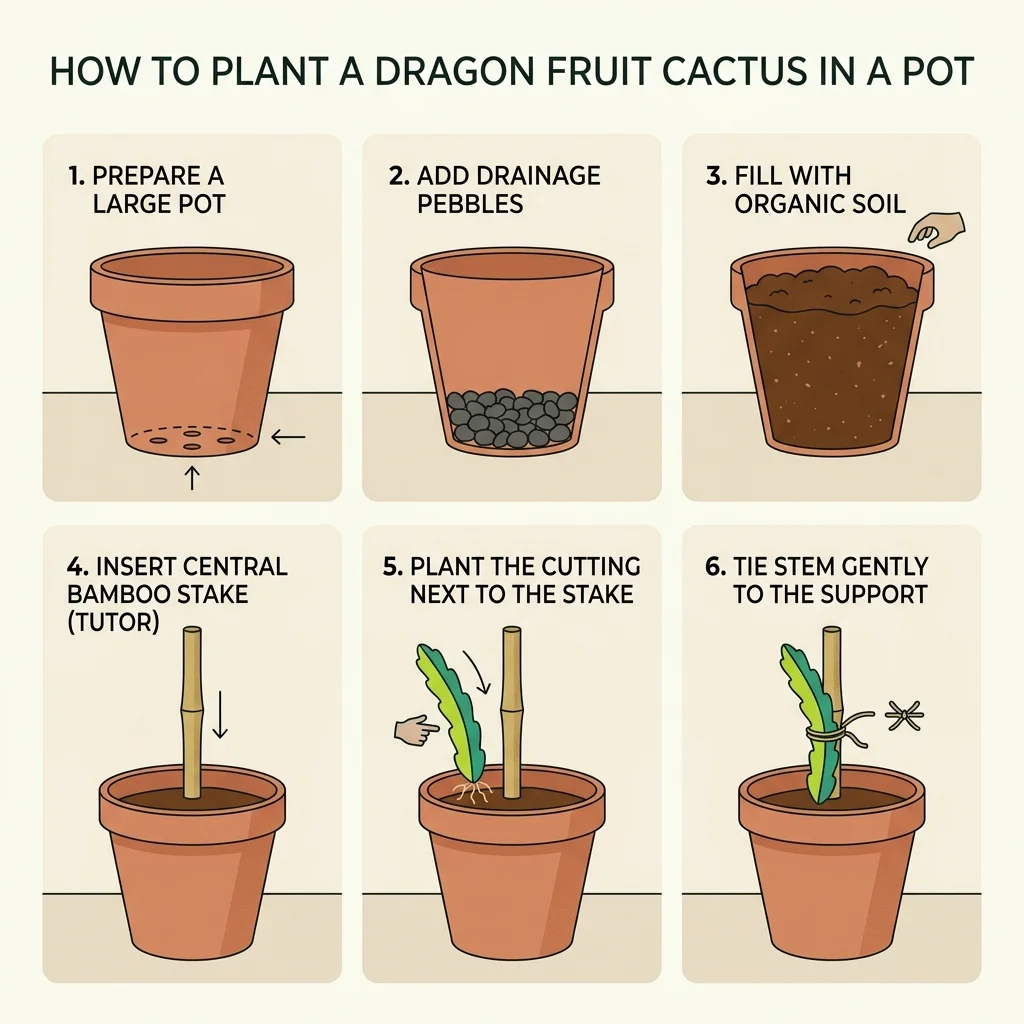 HOW TO PLANT A DRAGON FRUIT CACTUS IN A POT

1. PREPARE A LARGE POT

2. ADD DRAINAGE PEBBLES

3. FILL WITH ORGANIC SOIL

4. INSERT CENTRAL BAMBOO STAKE (TUTOR)

5. PLANT THE CUTTING NEXT TO THE STAKE

6. TIE STEM GENTLY TO THE SUPPORT