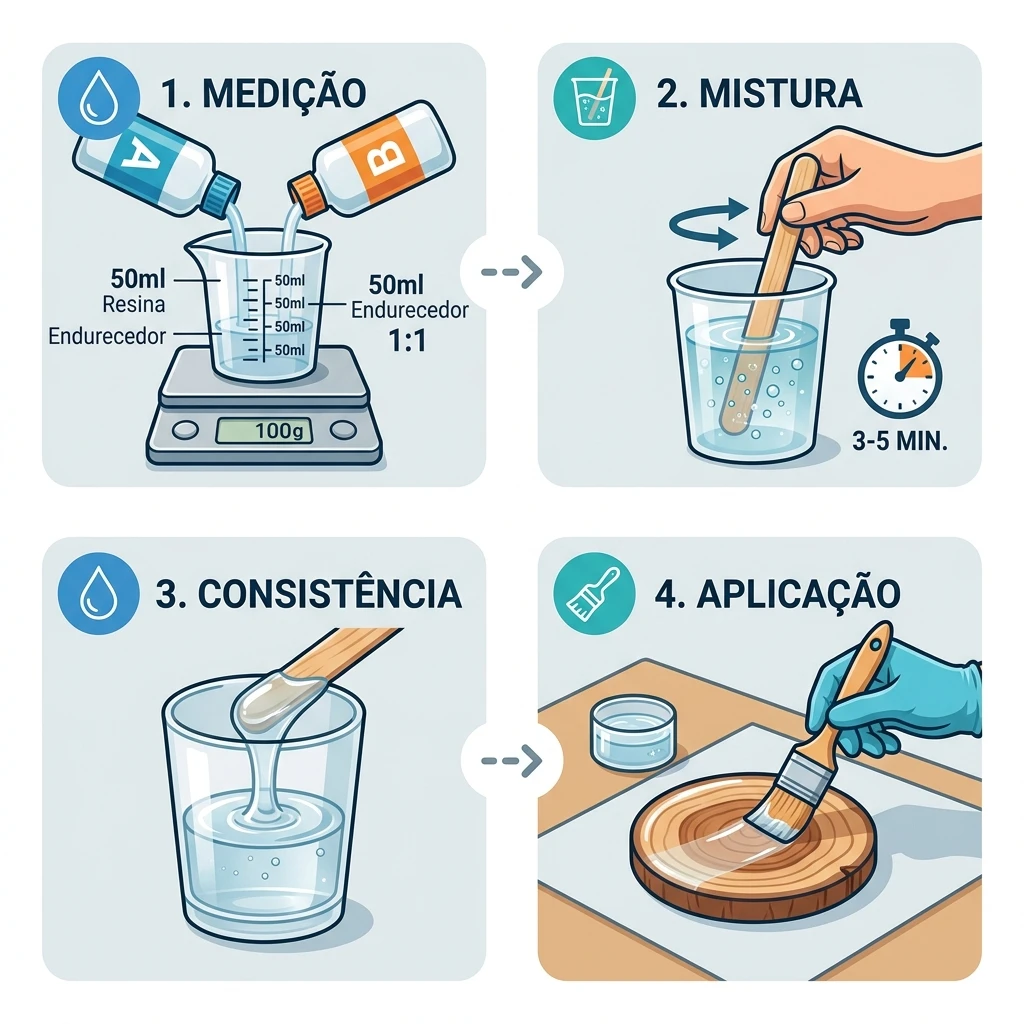 1. MEDIÇÃO

A

B

50ml
Resina
Endurecedor

50ml
50ml
50ml
50ml

50ml
Endurecedor
1:1

100g

2. MISTURA

3-5 MIN.

3. CONSISTÊNCIA

4. APLICAÇÃO