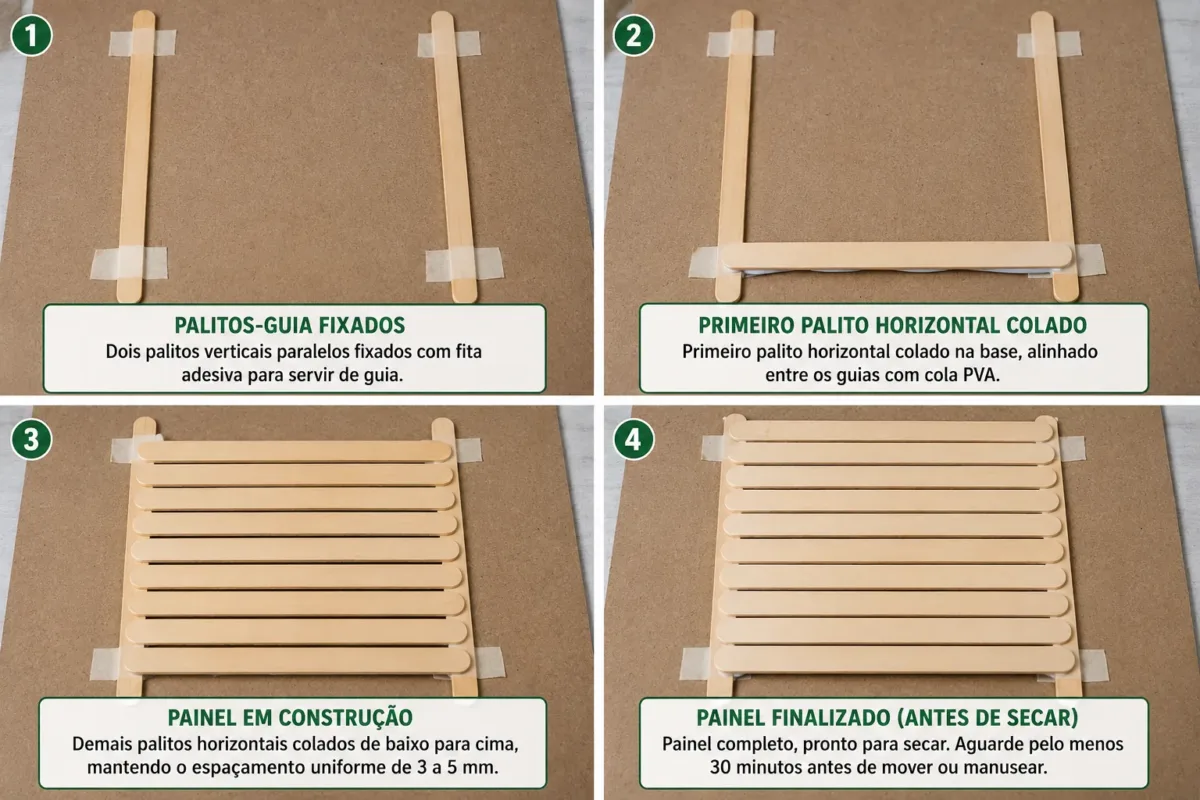 1

PALITOS-GUIA FIXADOS

Dois palitos verticais paralelos fixados com fita adesiva para servir de guia.

2

PRIMEIRO PALITO HORIZONTAL COLADO

Primeiro palito horizontal colado na base, alinhado entre os guias com cola PVA.

3

PAINEL EM CONSTRUÇÃO

Demais palitos horizontais colados de baixo para cima, mantendo o espaçamento uniforme de 3 a 5 mm.

4

PAINEL FINALIZADO (ANTES DE SECAR)

Painel completo, pronto para secar. Aguarde pelo menos 30 minutos antes de mover ou manusear.